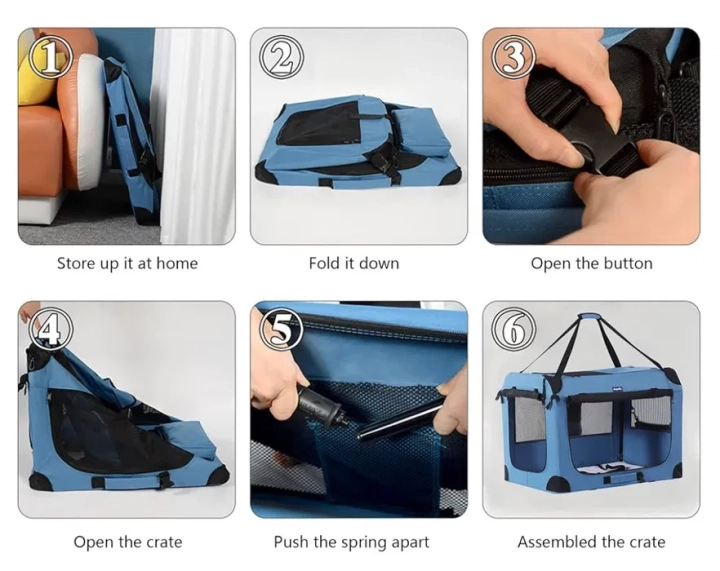 ①
Store up it at home

②
Fold it down

③
Open the button

④
Open the crate

⑤
Push the spring apart

⑥
Assembled the crate