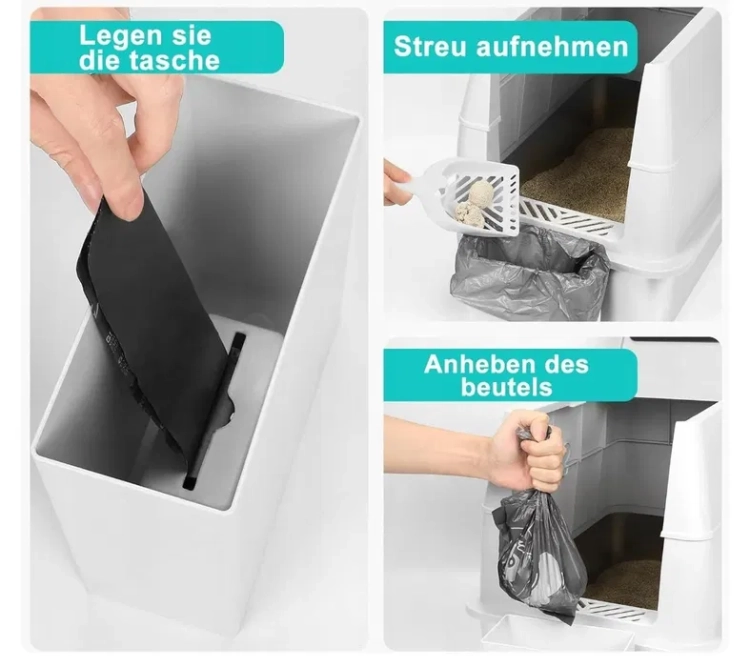 Legen sie die tasche

Streu aufnehmen

Anheben des beutels