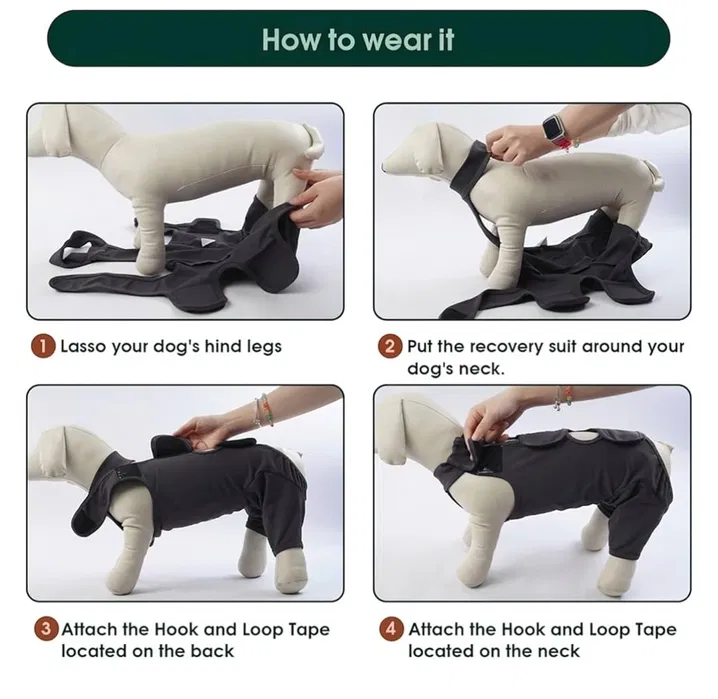 How to wear it

1 Lasso your dog's hind legs

2 Put the recovery suit around your dog's neck.

3 Attach the Hook and Loop Tape located on the back

4 Attach the Hook and Loop Tape located on the neck