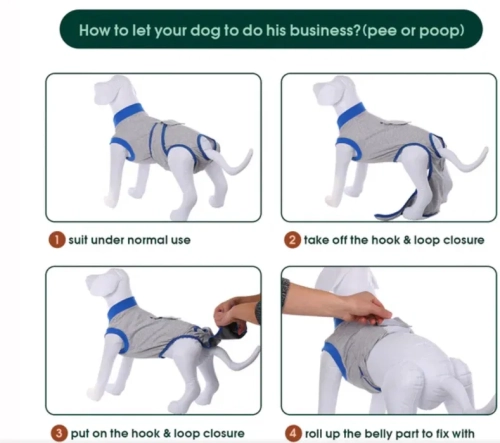 How to let your dog to do his business?(pee or poop)

1 suit under normal use

2 take off the hook & loop closure

3 put on the hook & loop closure

4 roll up the belly part to fix with