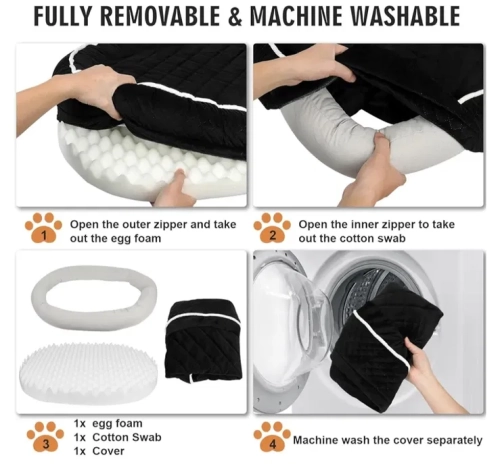 FULLY REMOVABLE & MACHINE WASHABLE

1 Open the outer zipper and take out the egg foam

2 Open the inner zipper to take out the cotton swab

3 1x egg foam
1x Cotton Swab
1x Cover

4 Machine wash the cover separately