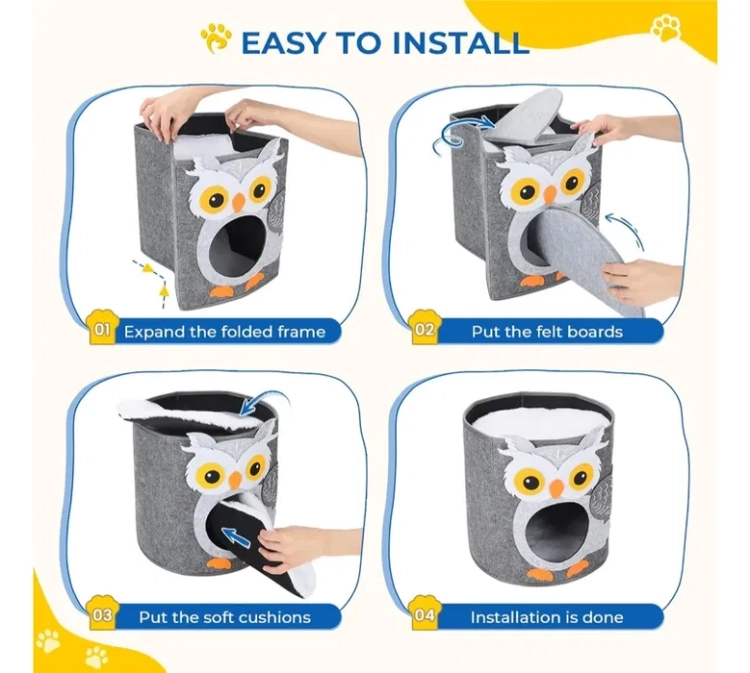 EASY TO INSTALL

01 Expand the folded frame

02 Put the felt boards

03 Put the soft cushions

04 Installation is done