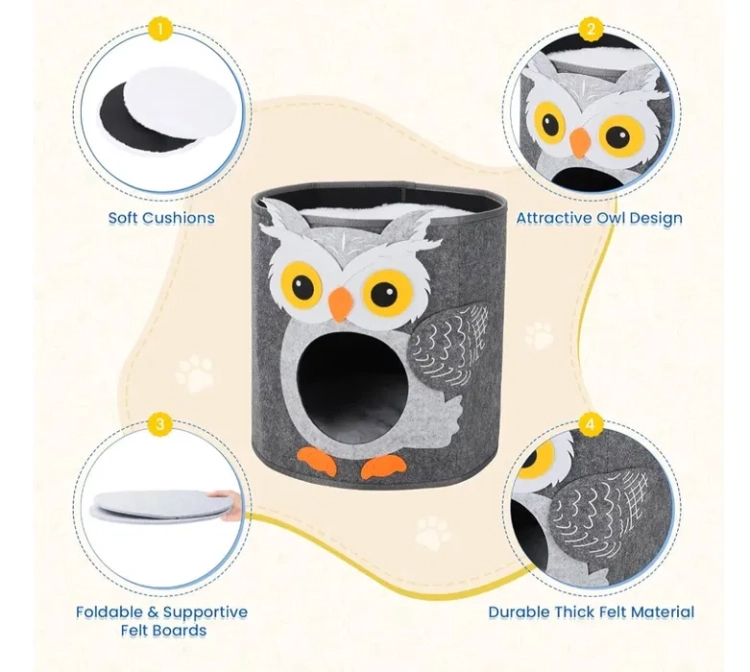 1

Soft Cushions

2

Attractive Owl Design

3

Foldable & Supportive Felt Boards

4

Durable Thick Felt Material