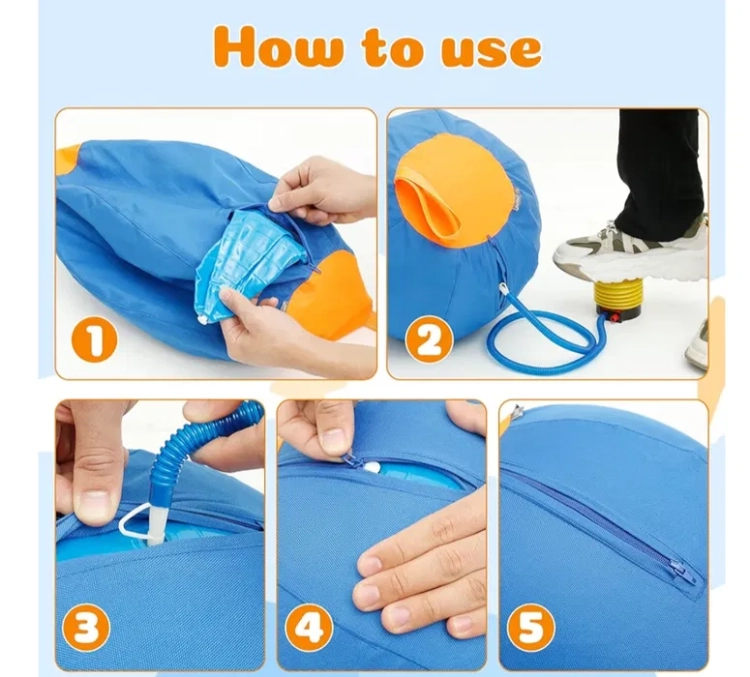 How to use

1

2

3

4

5